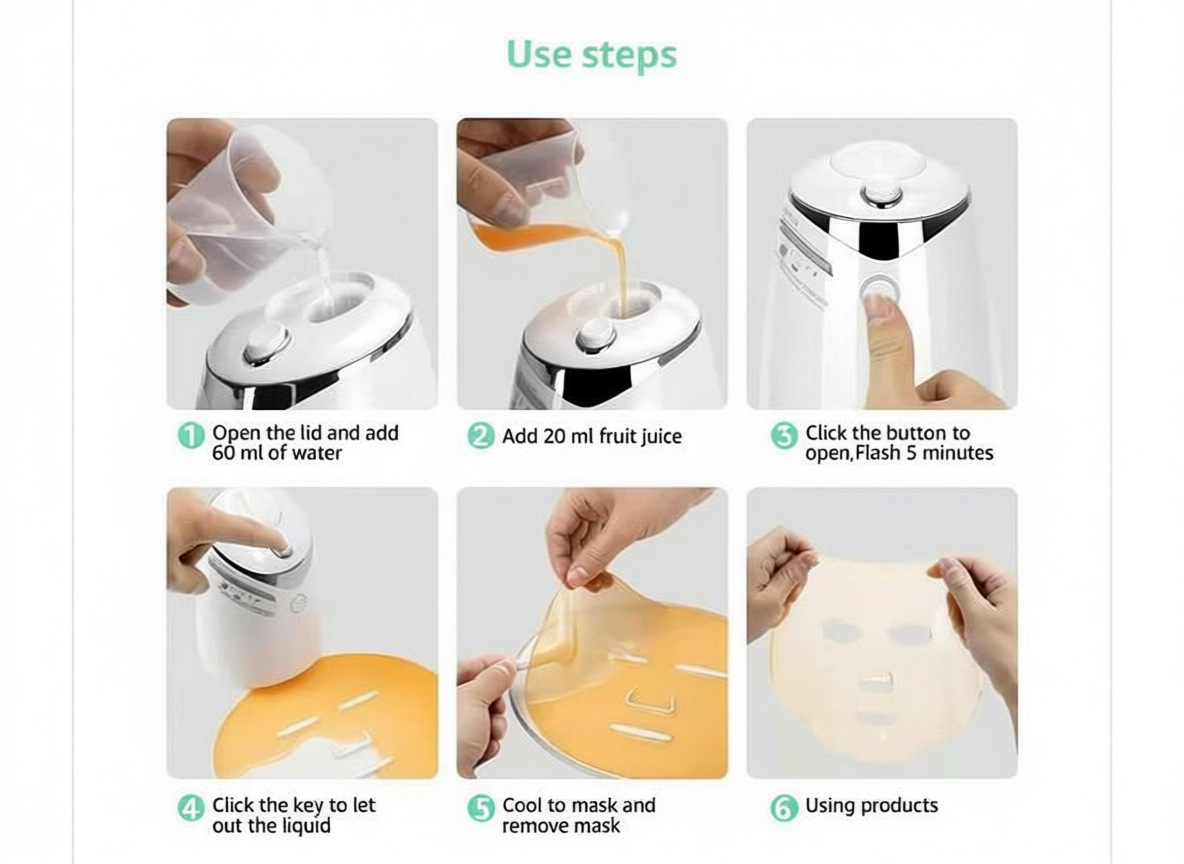 Use steps

1 Open the lid and add 60 ml of water

2 Add 20 ml fruit juice

3 Click the button to open,Flash 5 minutes

4 Click the key to let out the liquid

5 Cool to mask and remove mask

6 Using products